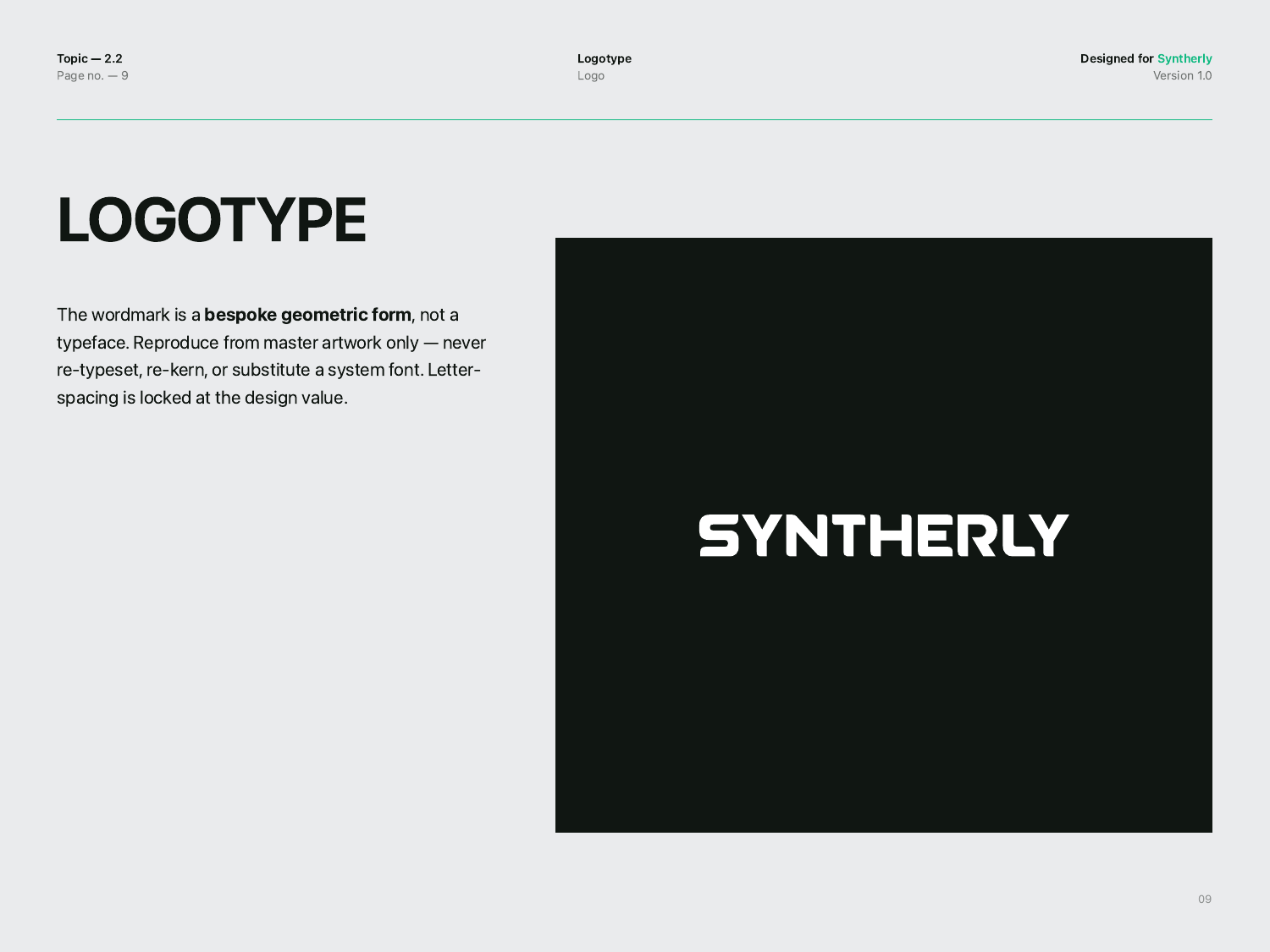 Topic — 2.2
Page no. — 9

Logotype
Logo

Designed for Syntherly
Version 1.0

LOGOTYPE

The wordmark is a bespoke geometric form, not a typeface. Reproduce from master artwork only — never re-typeset, re-kern, or substitute a system font. Letter-spacing is locked at the design value.

SYNTHERLY

09